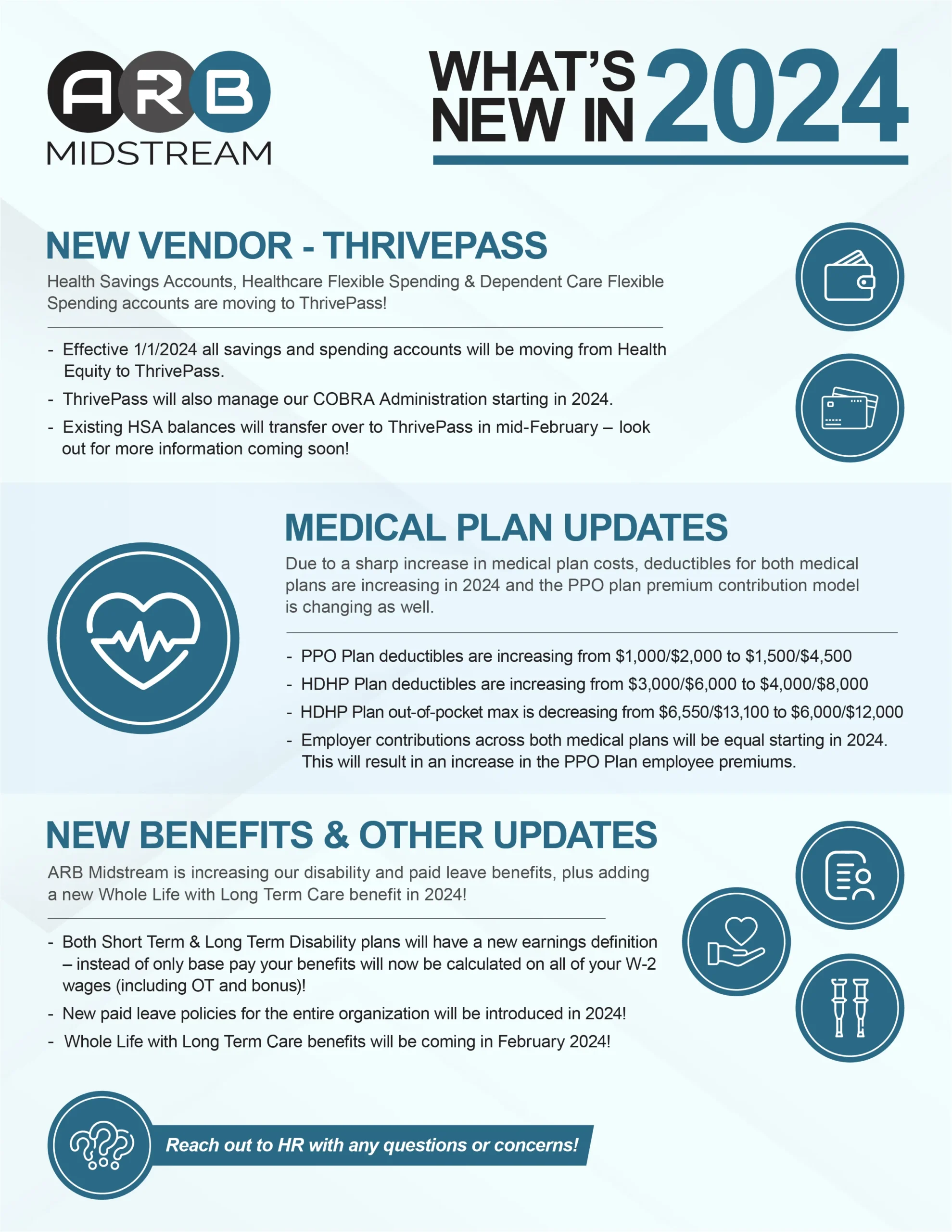 ARB
MIDSTREAM

WHAT'S NEW IN 2024

NEW VENDOR - THRIVEPASS

Health Savings Accounts, Healthcare Flexible Spending & Dependent Care Flexible Spending accounts are moving to ThrivePass!

- Effective 1/1/2024 all savings and spending accounts will be moving from Health Equity to ThrivePass.
- ThrivePass will also manage our COBRA Administration starting in 2024.
- Existing HSA balances will transfer over to ThrivePass in mid-February – look out for more information coming soon!

MEDICAL PLAN UPDATES

Due to a sharp increase in medical plan costs, deductibles for both medical plans are increasing in 2024 and the PPO plan premium contribution model is changing as well.

- PPO Plan deductibles are increasing from \$1,000/\$2,000 to \$1,500/\$4,500
- HDHP Plan deductibles are increasing from \$3,000/\$6,000 to \$4,000/\$8,000
- HDHP Plan out-of-pocket max is decreasing from \$6,550/\$13,100 to \$6,000/\$12,000
- Employer contributions across both medical plans will be equal starting in 2024. This will result in an increase in the PPO Plan employee premiums.

NEW BENEFITS & OTHER UPDATES

ARB Midstream is increasing our disability and paid leave benefits, plus adding a new Whole Life with Long Term Care benefit in 2024!

- Both Short Term & Long Term Disability plans will have a new earnings definition – instead of only base pay your benefits will now be calculated on all of your W-2 wages (including OT and bonus)!
- New paid leave policies for the entire organization will be introduced in 2024!
- Whole Life with Long Term Care benefits will be coming in February 2024!

Reach out to HR with any questions or concerns!