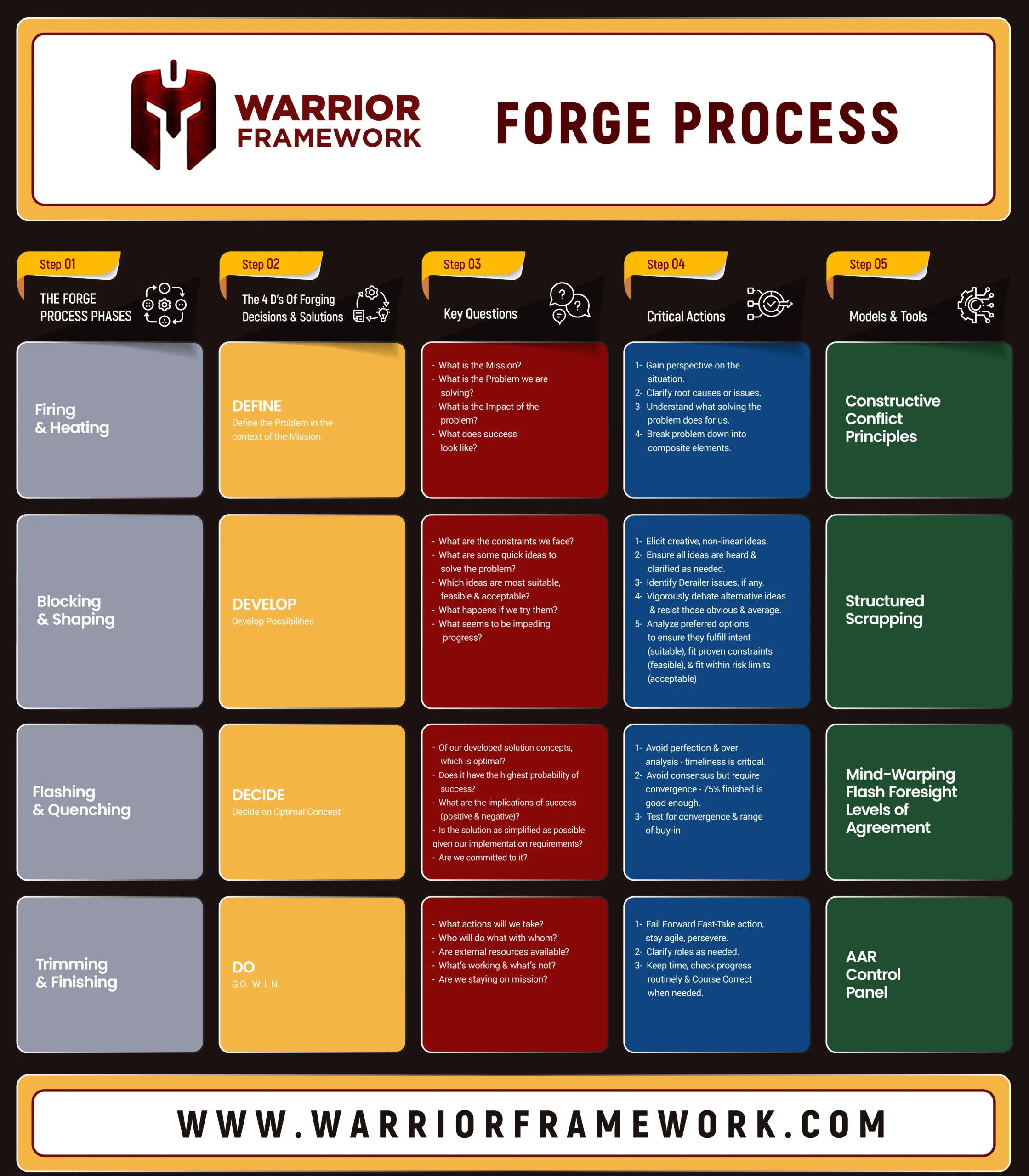 WARRIOR FRAMEWORK

FORGE PROCESS

| Step 01 THE FORGE PROCESS PHASES | Step 02 The 4 D's Of Forging Decisions & Solutions | Step 03 Key Questions | Step 04 Critical Actions | Step 05 Models & Tools |
|---|---|---|---|---|
| Firing & Heating | DEFINE Define the Problem in the context of the Mission | - What is the Mission? - What is the Problem we are solving? - What is the Impact of the problem? - What does success look like? | 1- Gain perspective on the situation. 2- Clarify root causes or issues. 3- Understand what solving the problem does for us. 4- Break problem down into composite elements. | Constructive Conflict Principles |
| Blocking & Shaping | DEVELOP Develop Possibilities | - What are the constraints we face? - What are some quick ideas to solve the problem? - Which ideas are most suitable, feasible & acceptable? - What happens if we try them? - What seems to be impeding progress? | 1- Elicit creative, non-linear ideas. 2- Ensure all ideas are heard & clarified as needed. 3- Identify Derailer issues, if any. 4- Vigorously debate alternative ideas & resist those obvious & average. 5- Analyze preferred options to ensure they fulfill intent (suitable), fit proven constraints (feasible), & fit within risk limits (acceptable) | Structured Scrapping |
| Flashing & Quenching | DECIDE Decide on Optimal Concept | - Of our developed solution concepts, which is optimal? - Does it have the highest probability of success? - What are the implications of success (positive & negative)? - Is the solution as simplified as possible given our implementation requirements? - Are we committed to it? | 1- Avoid perfection & over analysis - timeliness is critical. 2- Avoid consensus but require convergence - 75% finished is good enough. 3- Test for convergence & range of buy-in | Mind-Warping Flash Foresight Levels of Agreement |
| Trimming & Finishing | DO G.O. W. I. N. | - What actions will we take? - Who will do what with whom? - Are external resources available? - What's working & what's not? - Are we staying on mission? | 1- Fail Forward Fast-Take action, stay agile, persevere. 2- Clarify roles as needed. 3- Keep time, check progress routinely & Course Correct when needed. | AAR Control Panel |

WWW.WARRIORFRAMEWORK.COM